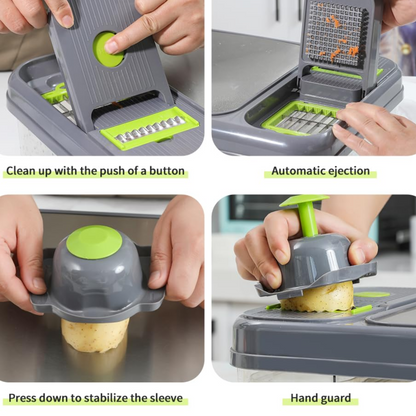 Clean up with the push of a button

Automatic ejection

Press down to stabilize the sleeve

Hand guard